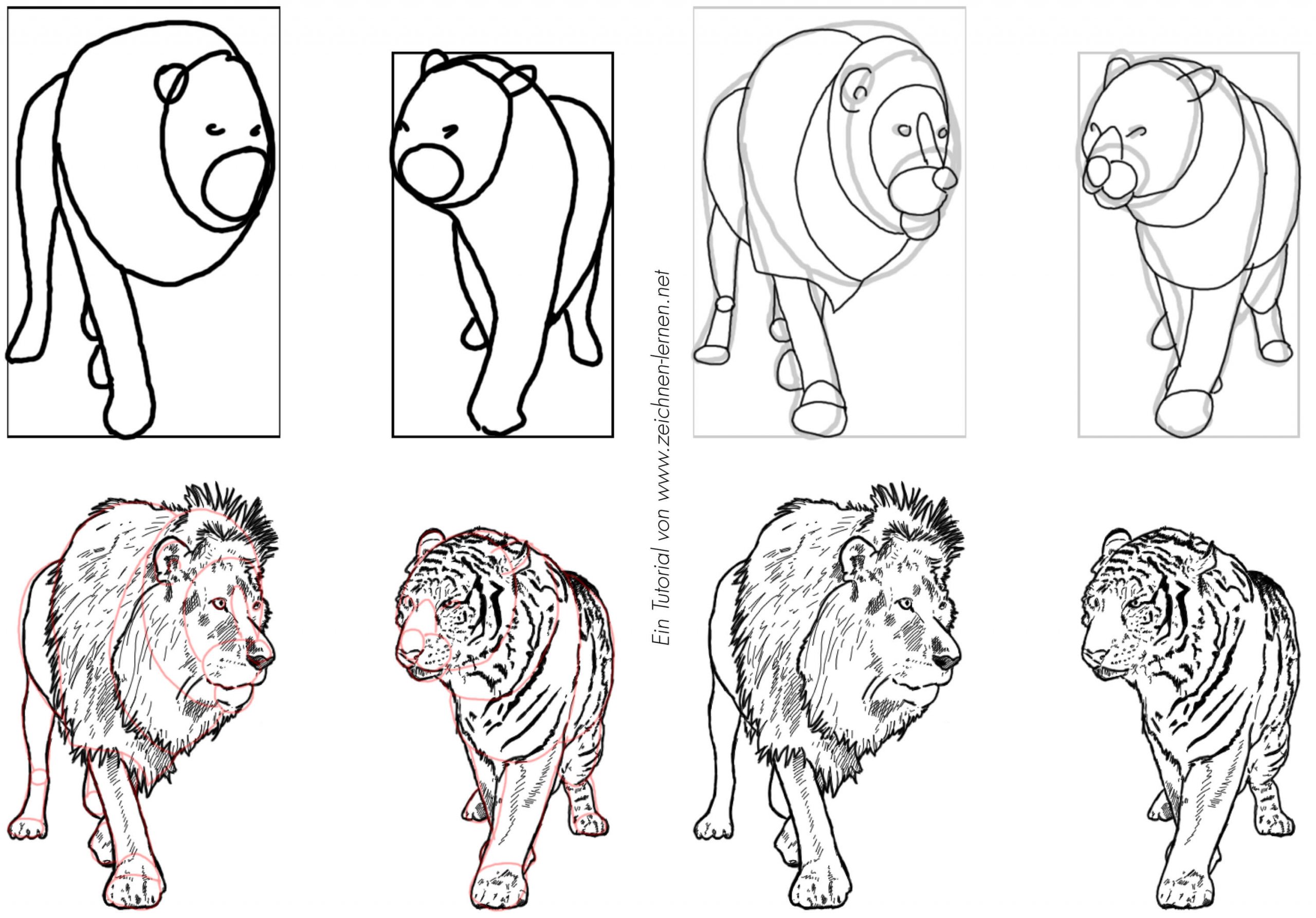 Ein Tutorial von www.zeichnen-lernen.net