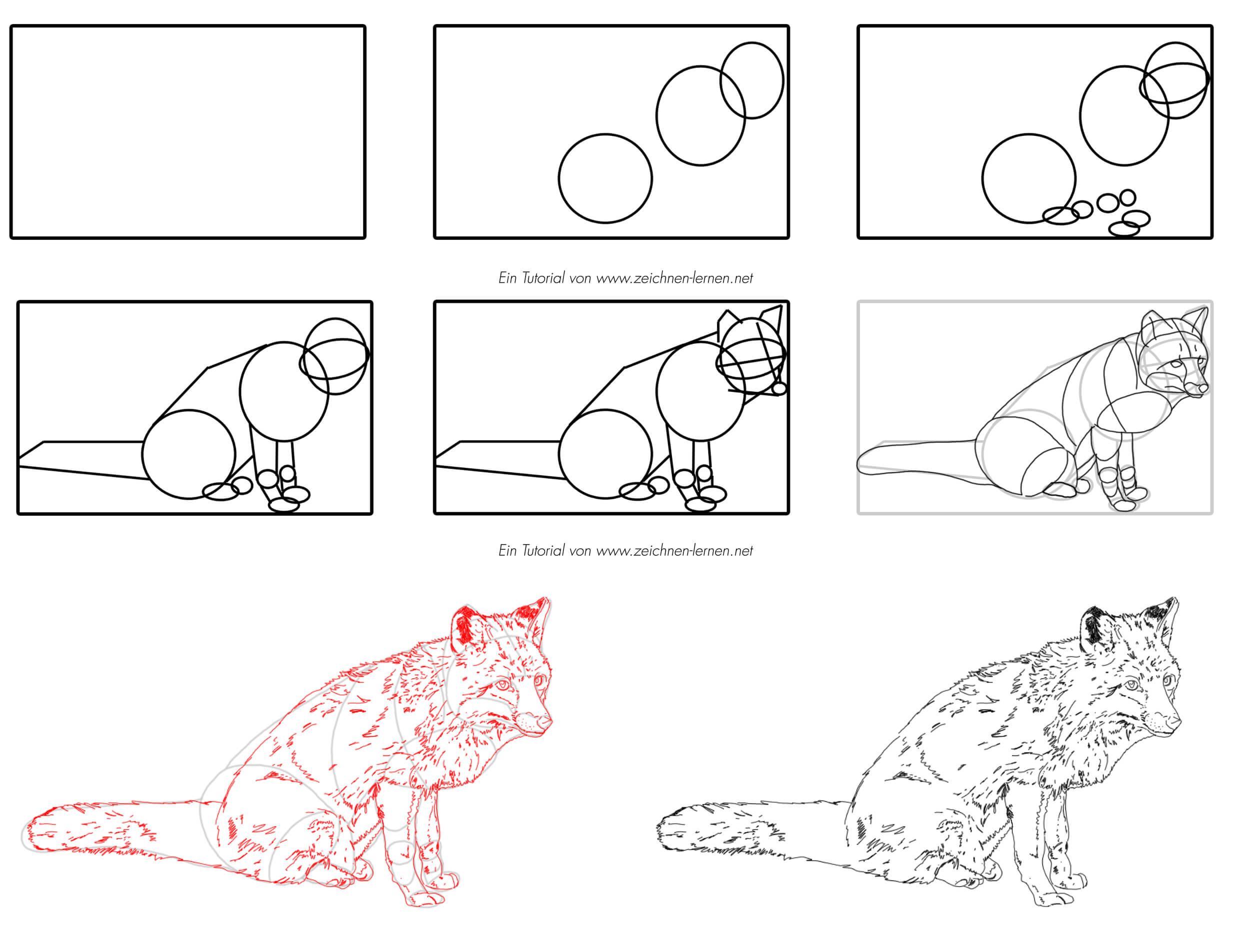 Ein Tutorial von www.zeichnen-lernen.net

Ein Tutorial von www.zeichnen-lernen.net