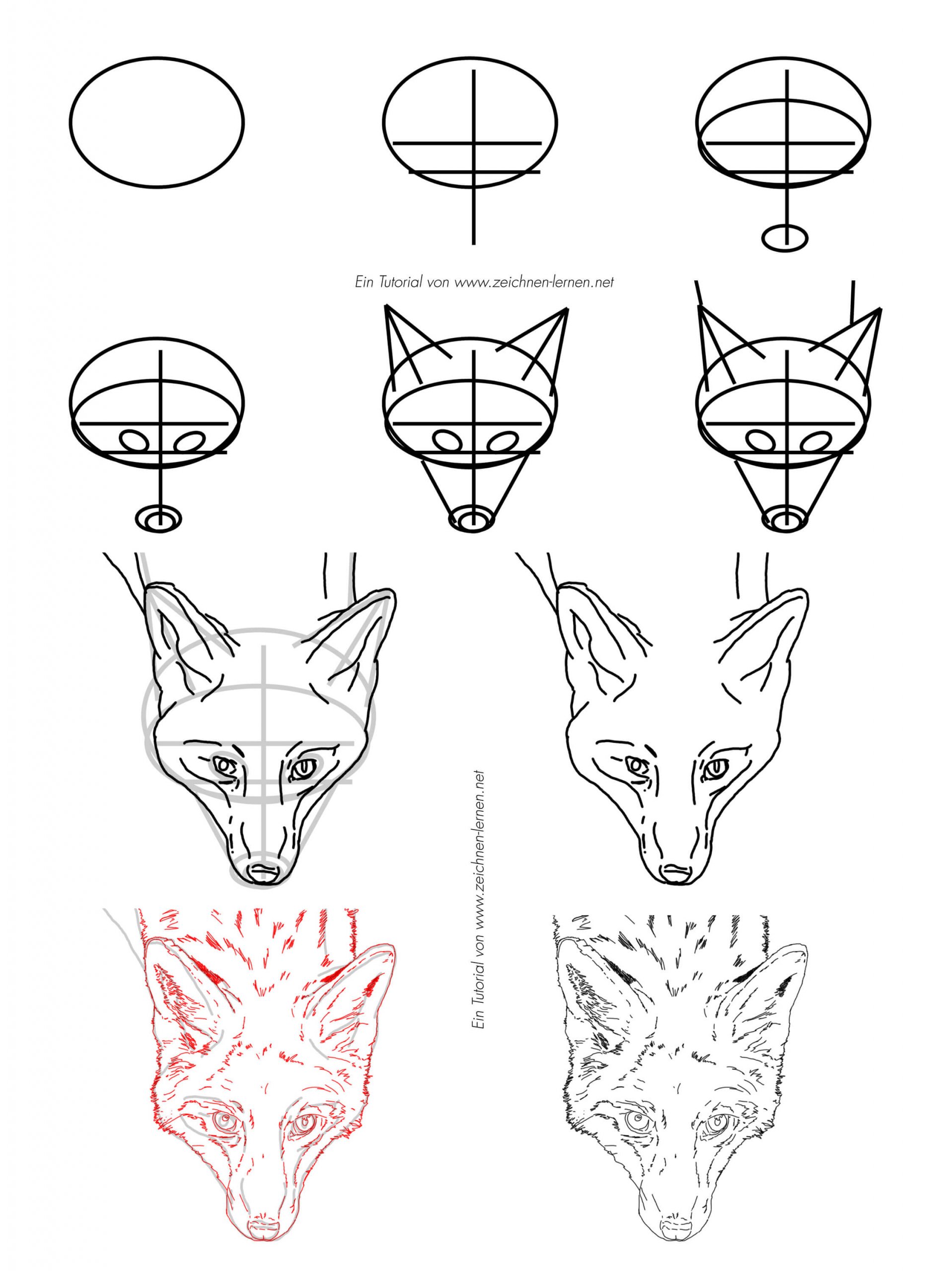 Ein Tutorial von www.zeichnen-lernen.net

Ein Tutorial von www.zeichnen-lernen.net