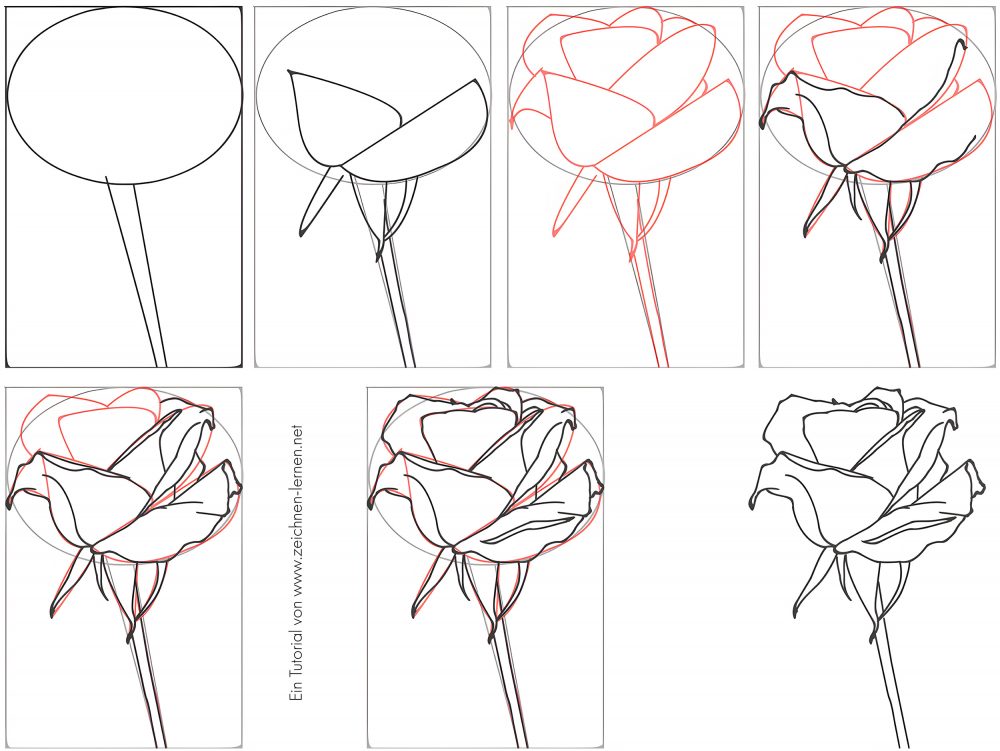 Ein Tutorial von www.zeichnen-lernen.net